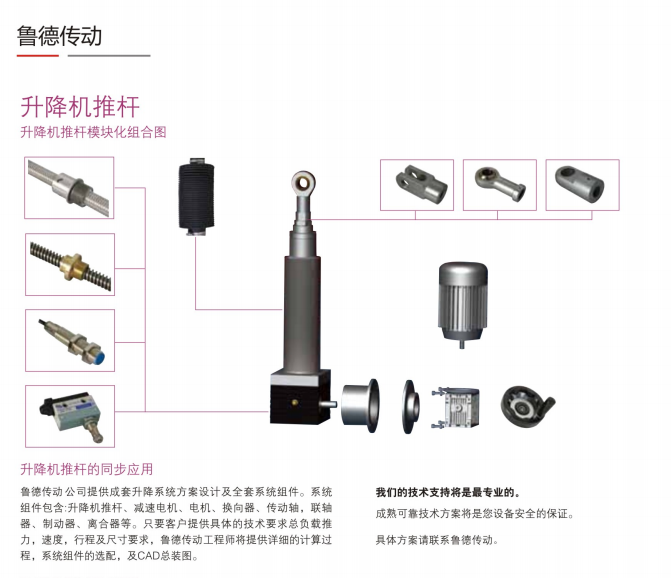 鲁德传动

升降机推杆
升降机推杆模块化组合图

升降机推杆的同步应用

鲁德传动公司提供成套升降系统方案设计及全套系统组件。系统组件包含:升降机推杆、减速电机、电机、换向器、传动轴，联轴器、制动器、离合器等。只要客户提供具体的技术要求总负载推力，速度，行程及尺寸要求，鲁德传动工程师将提供详细的计算过程，系统组件的选配，及CAD总装图。

我们的技术支持将是最专业的。

成熟可靠技术方案将是您设备安全的保证。

具体方案请联系鲁德传动。